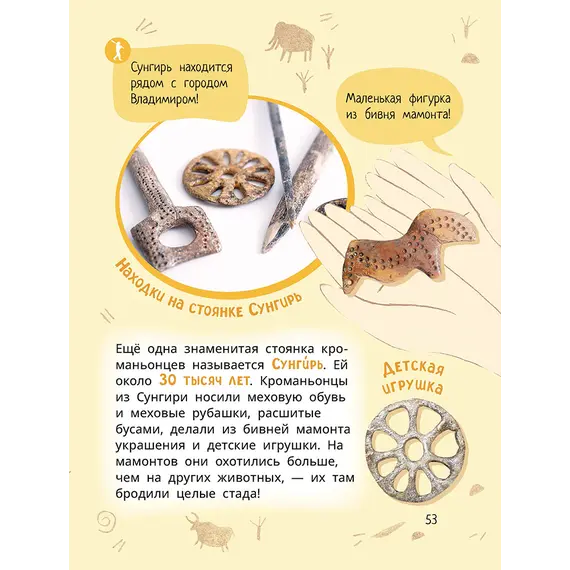 Сунгирь находится рядом с городом Владимиром!

Маленькая фигурка из бивня мамонта!

Находки на стоянке Сунгирь

Ещё одна знаменитая стоянка кроманьонцев называется Сунги́рь. Ей около 30 тысяч лет. Кроманьонцы из Сунгири носили меховую обувь и меховые рубашки, расшитые бусами, делали из бивней мамонта украшения и детские игрушки. На мамонтов они охотились больше, чем на других животных, — их там бродили целые стада!

Детская игрушка

53