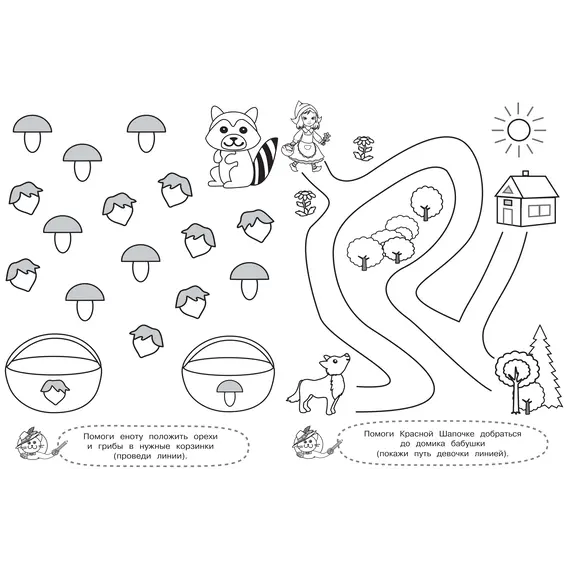 Помоги еноту положить орехи и грибы в нужные корзинки (проведи линии).

Помоги Красной Шапочке добраться до домика бабушки (покажи путь девочки линией).